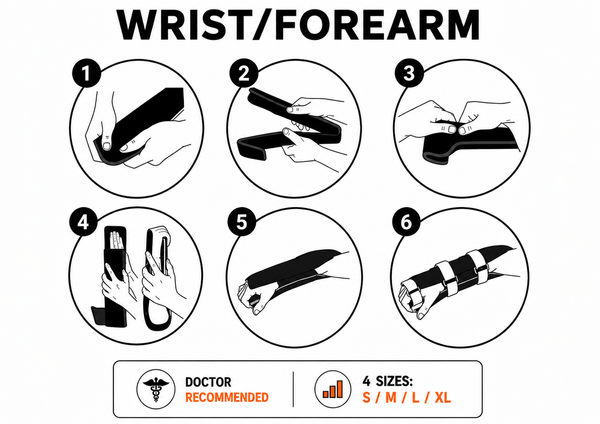 WRIST/FOREARM

1

2

3

4

5

6

DOCTOR
RECOMMENDED

4 SIZES:
S / M / L / XL