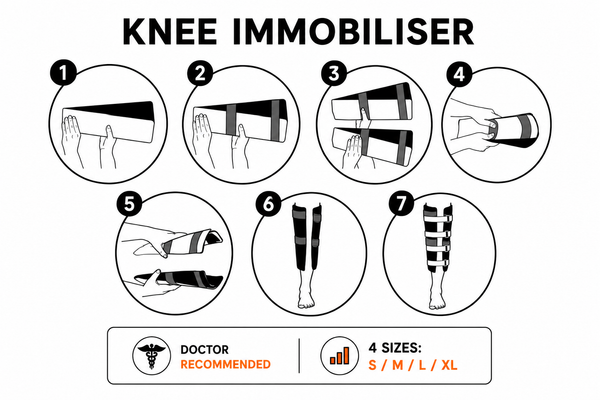 KNEE IMMOBILISER

1

2

3

4

5

6

7

DOCTOR
RECOMMENDED

4 SIZES:
S / M / L / XL